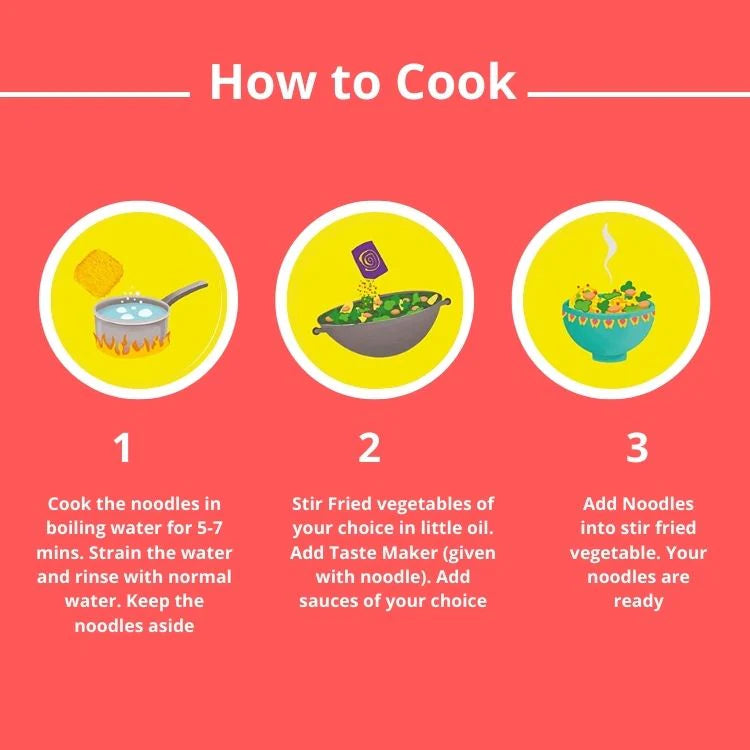 How to Cook

1

Cook the noodles in boiling water for 5-7 mins. Strain the water and rinse with normal water. Keep the noodles aside

2

Stir Fried vegetables of your choice in little oil. Add Taste Maker (given with noodle). Add sauces of your choice

3

Add Noodles into stir fried vegetable. Your noodles are ready