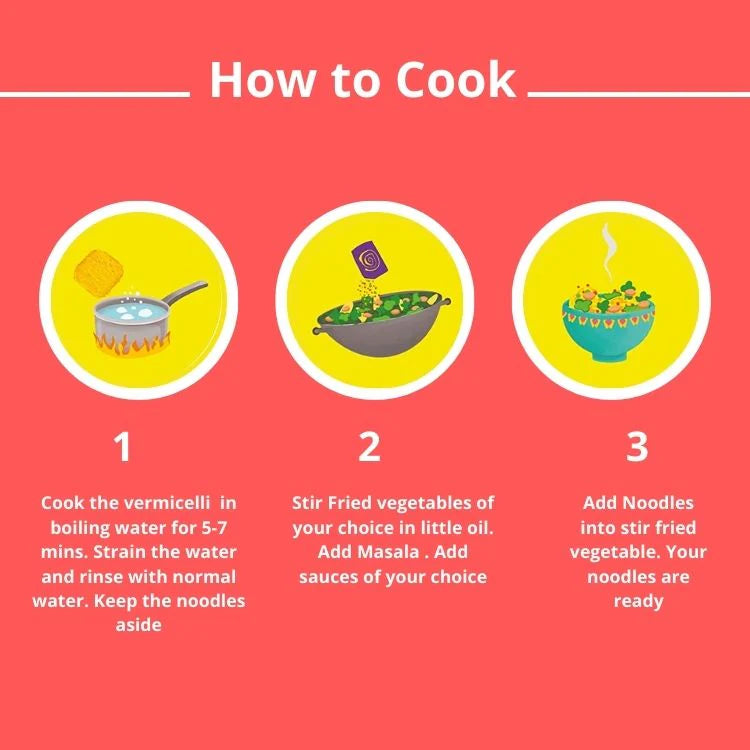 How to Cook

1

Cook the vermicelli in boiling water for 5-7 mins. Strain the water and rinse with normal water. Keep the noodles aside

2

Stir Fried vegetables of your choice in little oil. Add Masala . Add sauces of your choice

3

Add Noodles into stir fried vegetable. Your noodles are ready