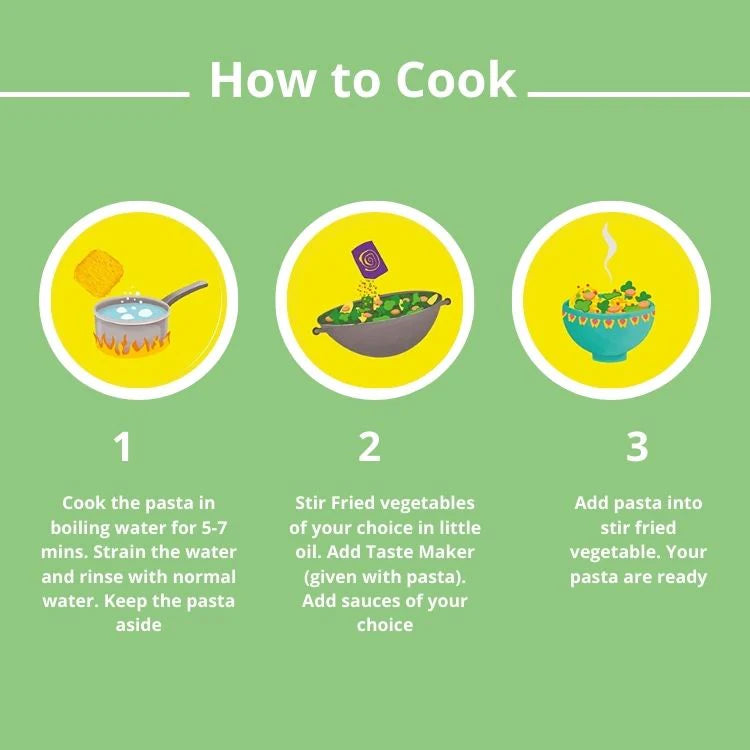 How to Cook

1

Cook the pasta in boiling water for 5-7 mins. Strain the water and rinse with normal water. Keep the pasta aside

2

Stir Fried vegetables of your choice in little oil. Add Taste Maker (given with pasta). Add sauces of your choice

3

Add pasta into stir fried vegetable. Your pasta are ready