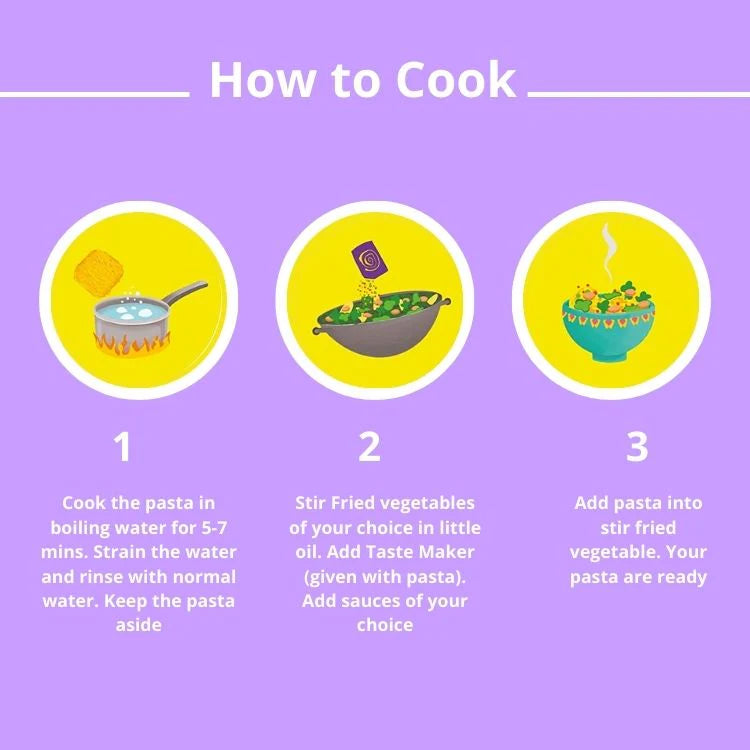 How to Cook

1

Cook the pasta in boiling water for 5-7 mins. Strain the water and rinse with normal water. Keep the pasta aside

2

Stir Fried vegetables of your choice in little oil. Add Taste Maker (given with pasta). Add sauces of your choice

3

Add pasta into stir fried vegetable. Your pasta are ready